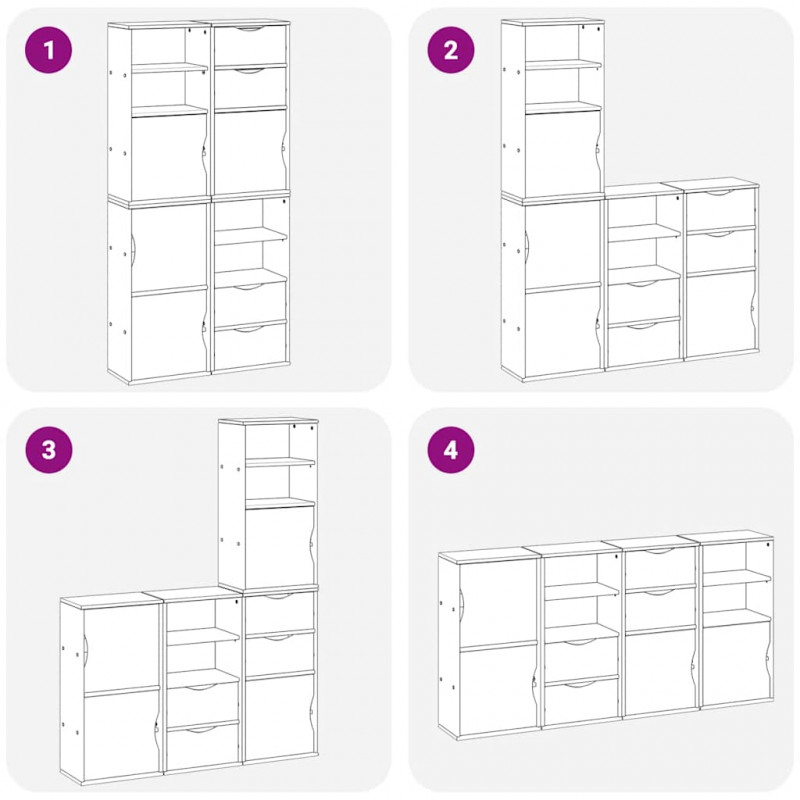 1

2

3

4