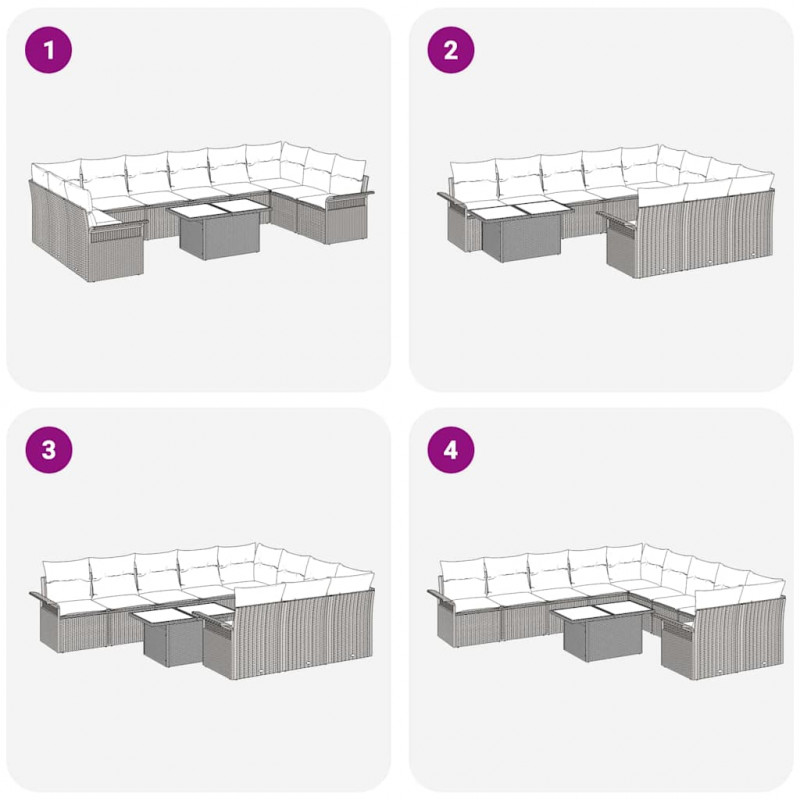 1

2

3

4