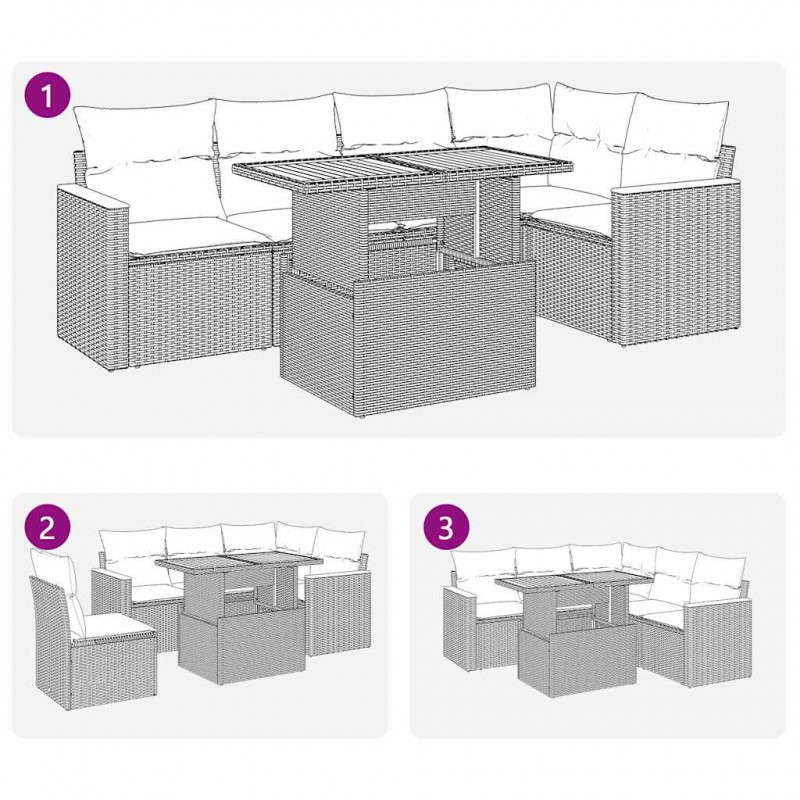 1

2

3