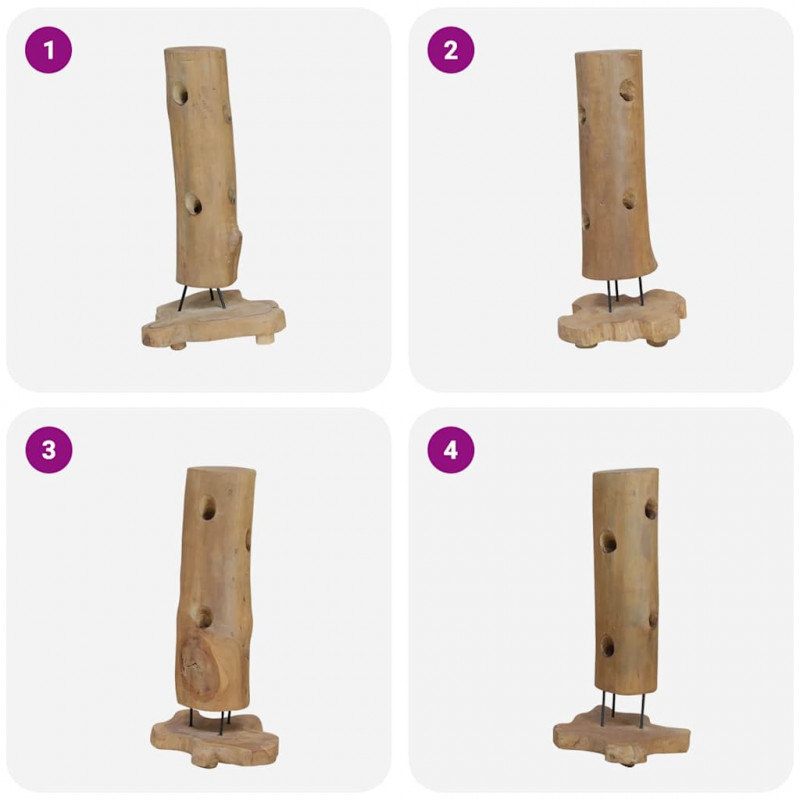 1

2

3

4