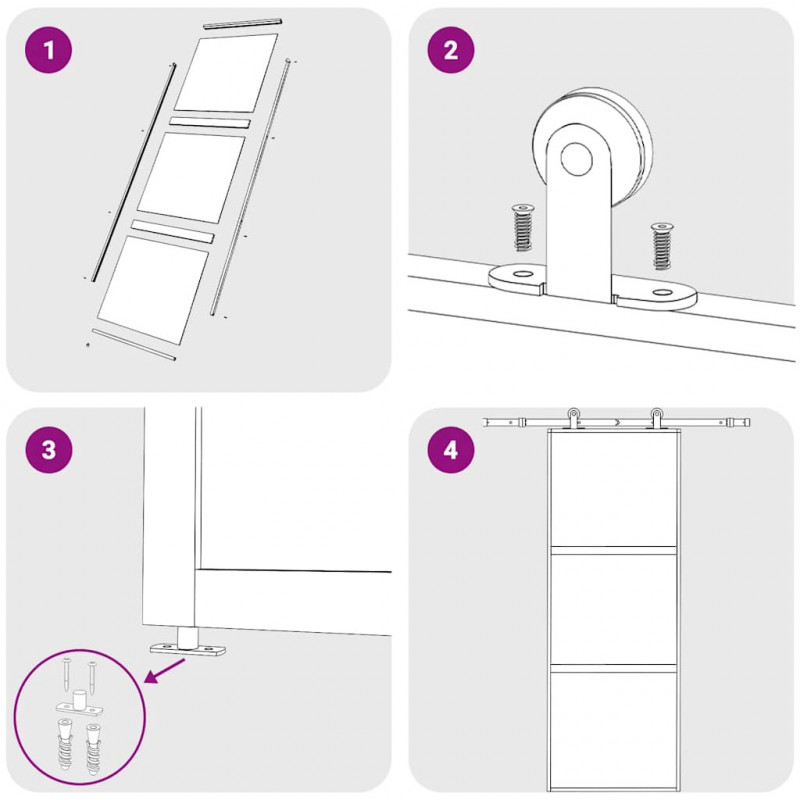 1

2

3

4