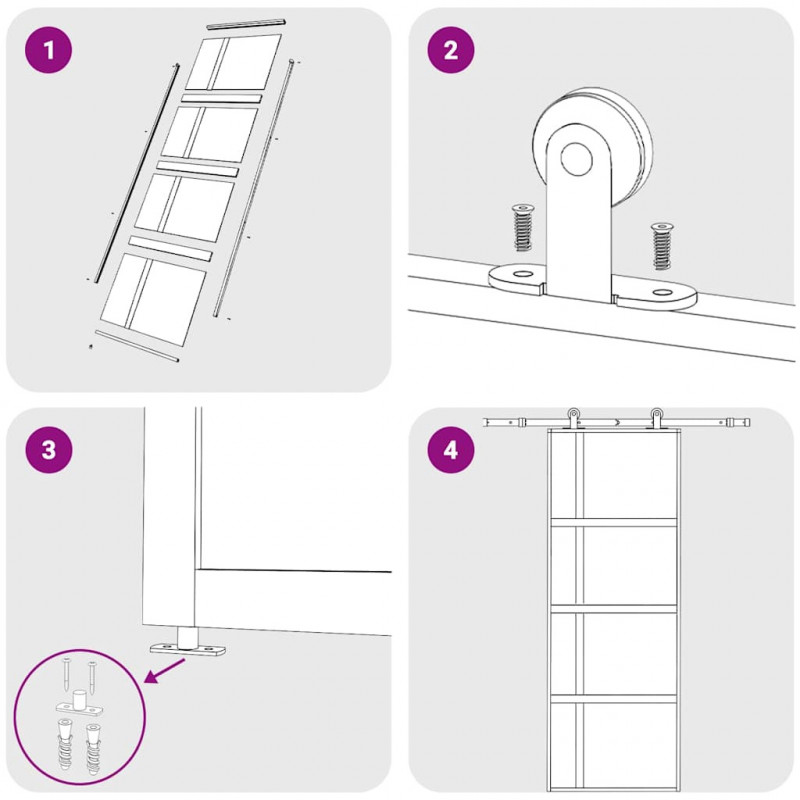 1

2

3

4