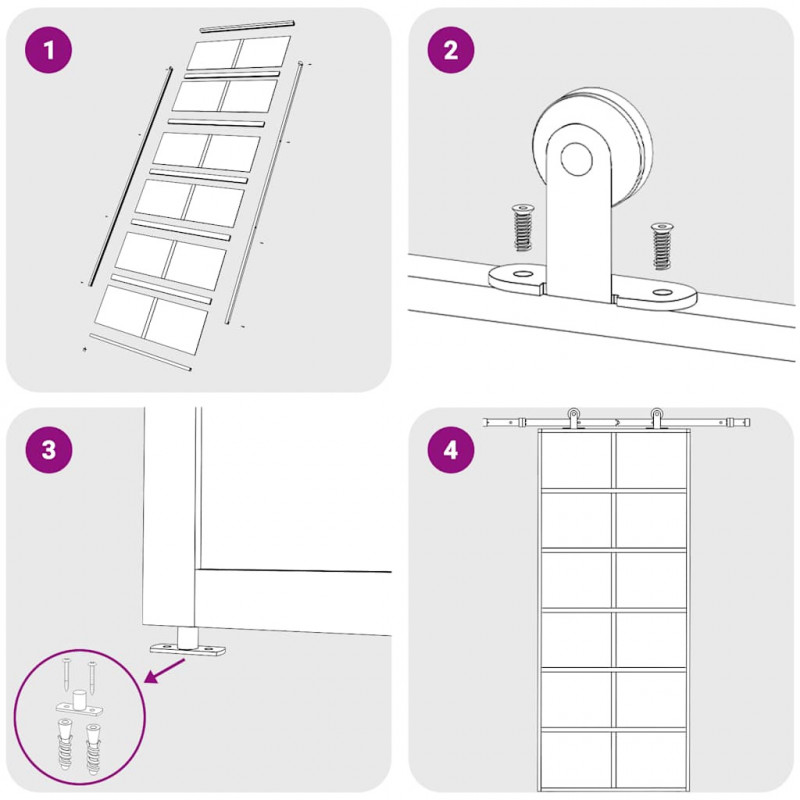 1

2

3

4