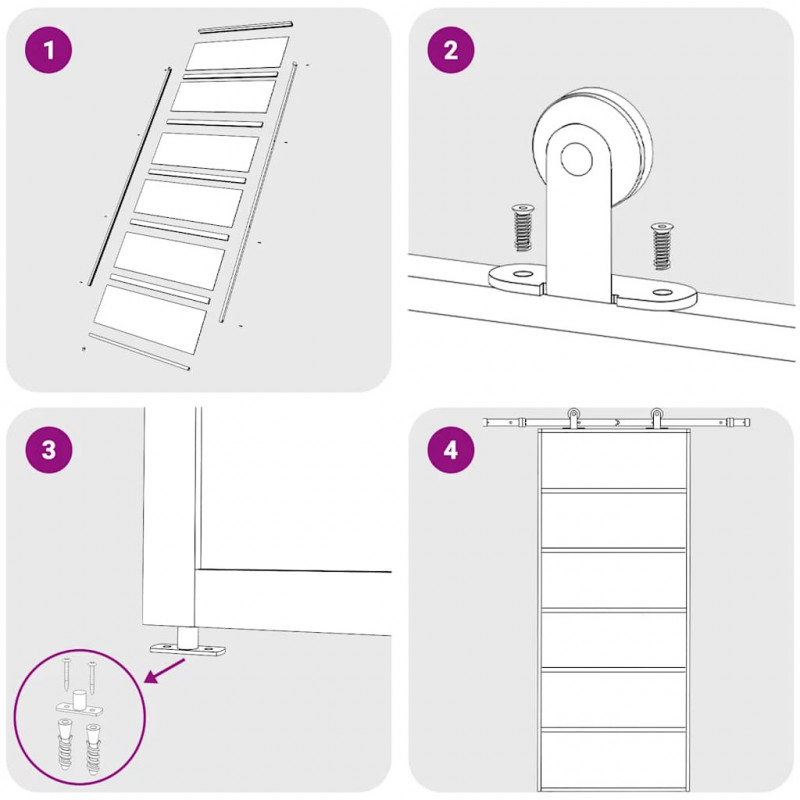 1

2

3

4